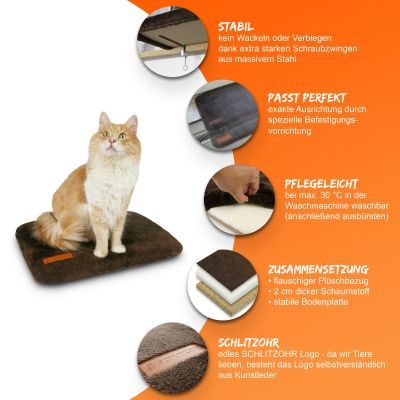 STABIL
kein Wackeln oder Verbiegen dank extra starken Schraubzwingen aus massivem Stahl

PASST PERFEKT
exakte Ausrichtung durch spezielle Befestigungsvorrichtung

PFLEGELEICHT
bei max. 30 °C in der Waschmaschine waschbar (anschließend ausbürsten)

ZUSAMMENSETZUNG
• flauschiger Plüschbezug
• 2 cm dicker Schaumstoff
• stabile Bodenplatte

SCHLITZOHR
edles SCHLITZOHR Logo - da wir Tiere lieben, besteht das Logo selbstverständlich aus Kunstleder