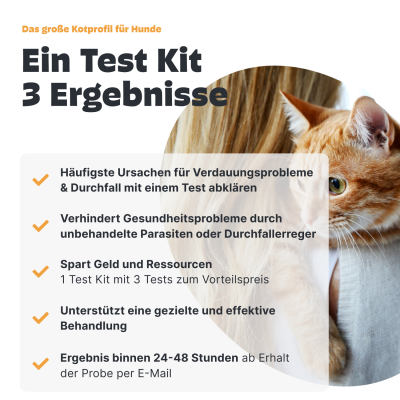 Das große Kotprofil für Hunde

Ein Test Kit
3 Ergebnisse

Häufigste Ursachen für Verdauungsprobleme & Durchfall mit einem Test abklären

Verhindert Gesundheitsprobleme durch unbehandelte Parasiten oder Durchfallerreger

Spart Geld und Ressourcen
1 Test Kit mit 3 Tests zum Vorteilspreis

Unterstützt eine gezielte und effektive Behandlung

Ergebnis binnen 24-48 Stunden ab Erhalt der Probe per E-Mail